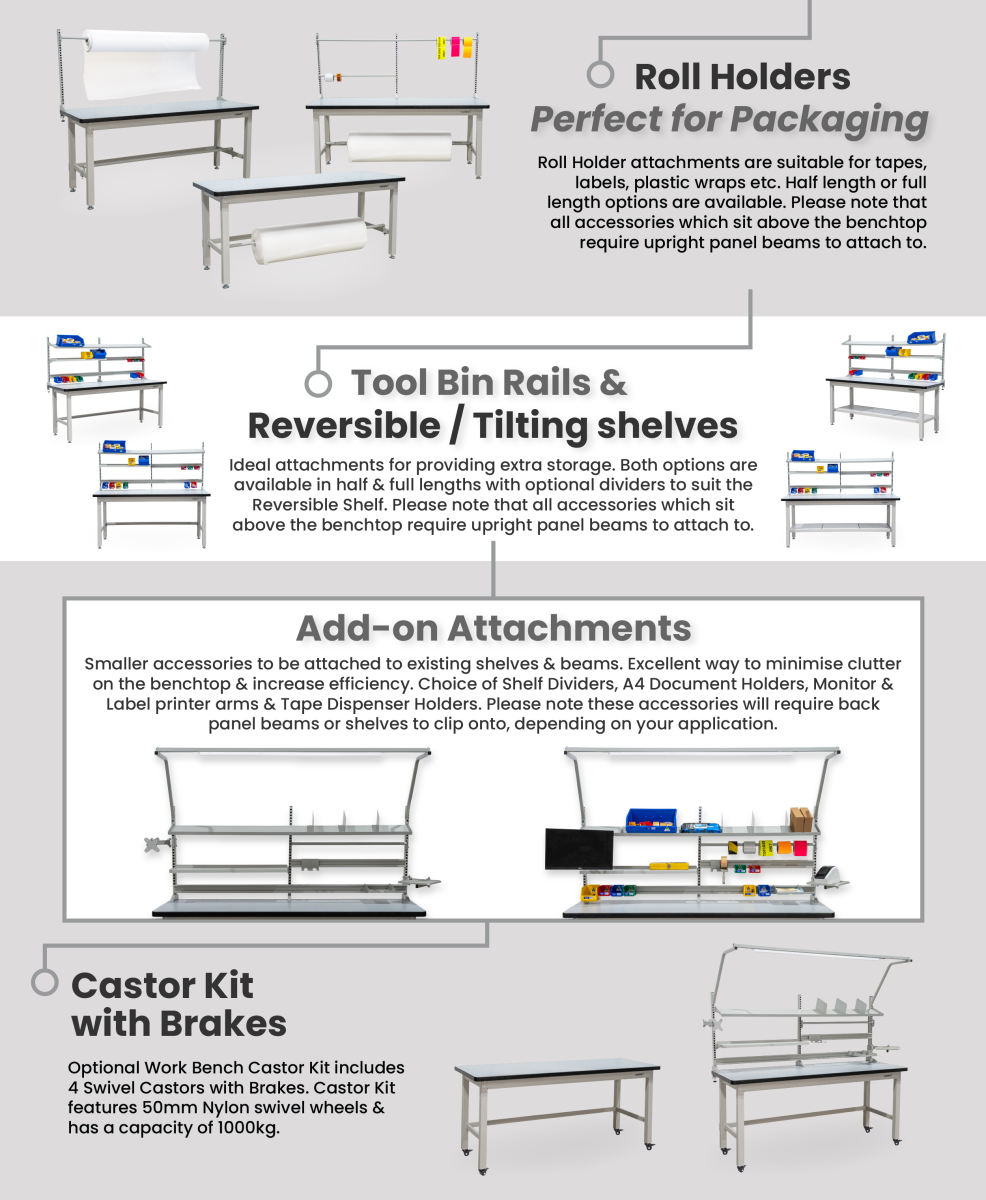 Roll Holders
Perfect for Packaging

Roll Holder attachments are suitable for tapes, labels, plastic wraps etc. Half length or full length options are available. Please note that all accessories which sit above the benchtop require upright panel beams to attach to.

Tool Bin Rails &
Reversible / Tilting shelves

Ideal attachments for providing extra storage. Both options are available in half & full lengths with optional dividers to suit the Reversible Shelf. Please note that all accessories which sit above the benchtop require upright panel beams to attach to.

Add-on Attachments

Smaller accessories to be attached to existing shelves & beams. Excellent way to minimise clutter on the benchtop & increase efficiency. Choice of Shelf Dividers, A4 Document Holders, Monitor & Label printer arms & Tape Dispenser Holders. Please note these accessories will require back panel beams or shelves to clip onto, depending on your application.

Castor Kit
with Brakes

Optional Work Bench Castor Kit includes 4 Swivel Castors with Brakes. Castor Kit features 50mm Nylon swivel wheels & has a capacity of 1000kg.