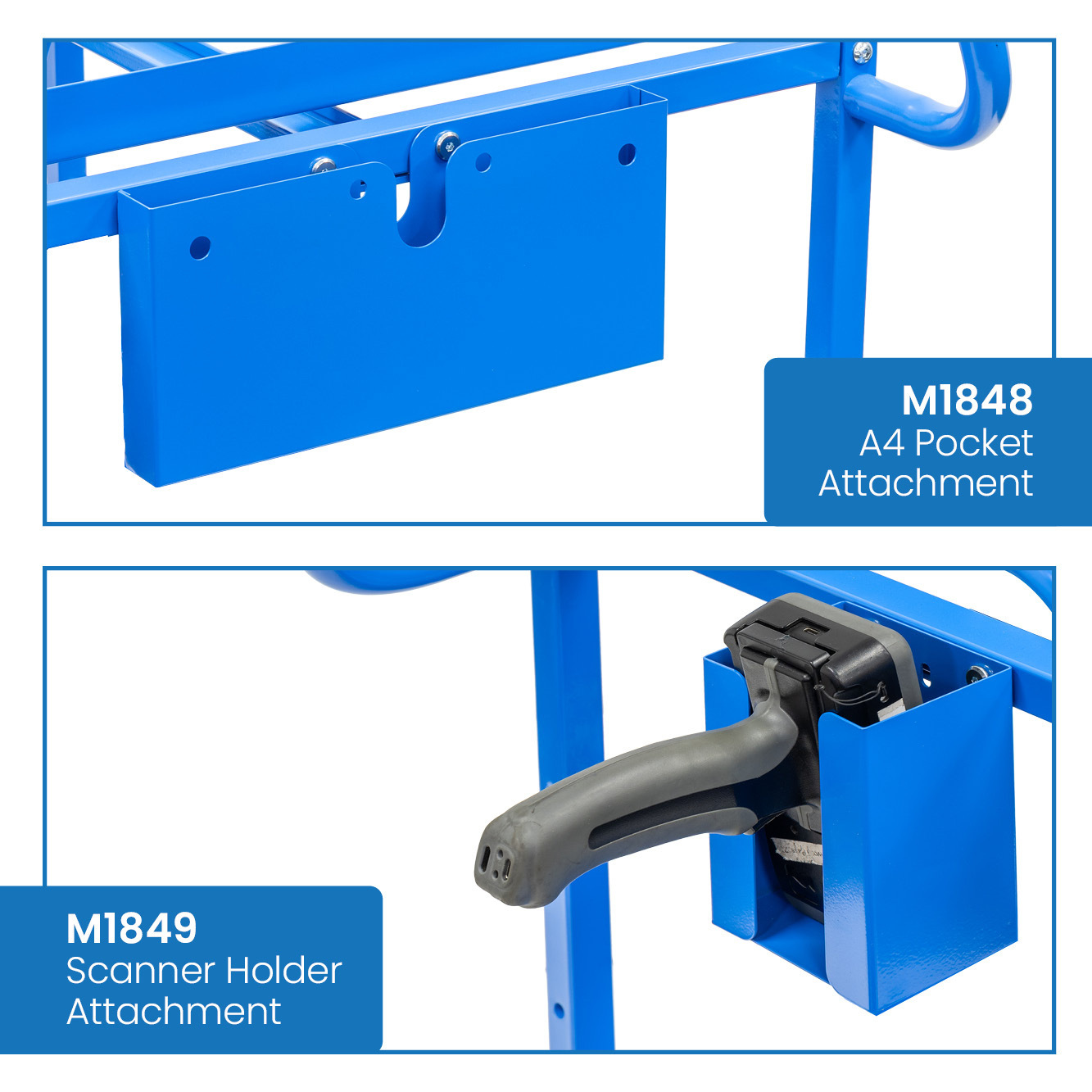 M1848
A4 Pocket
Attachment

M1849
Scanner Holder
Attachment