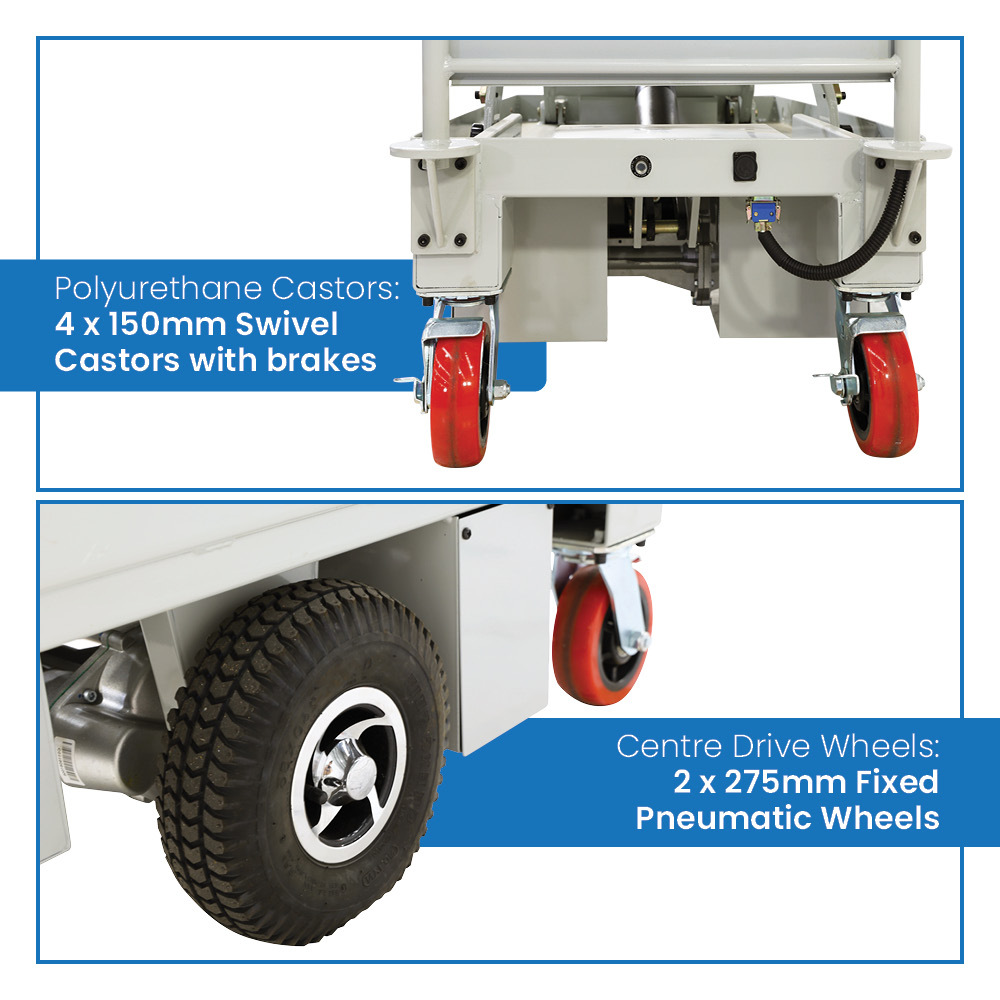 Polyurethane Castors:
4 x 150mm Swivel Castors with brakes

Centre Drive Wheels:
2 x 275mm Fixed Pneumatic Wheels